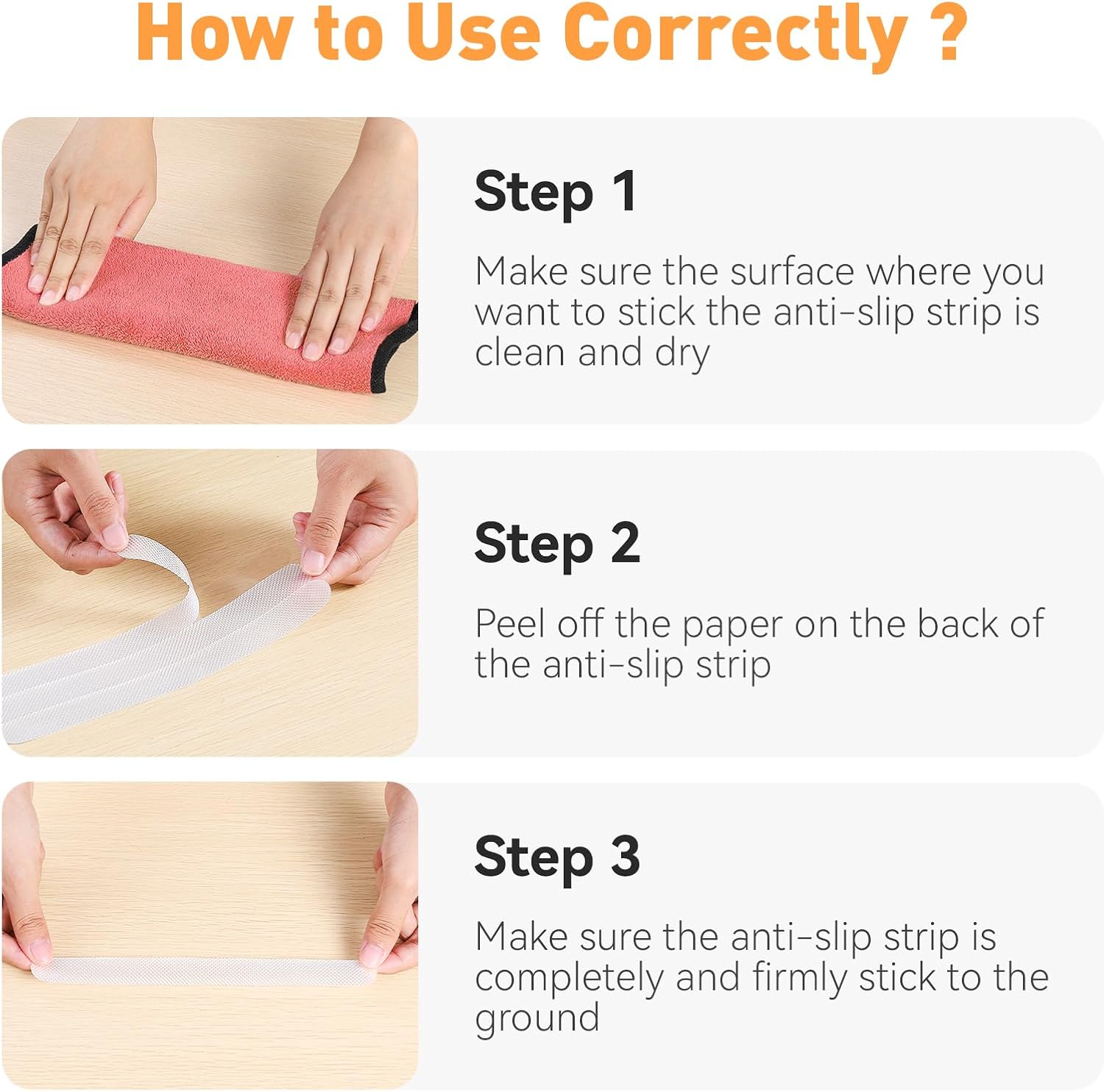 How to Use Correctly ?

Step 1

Make sure the surface where you want to stick the anti-slip strip is clean and dry

Step 2

Peel off the paper on the back of the anti-slip strip

Step 3

Make sure the anti-slip strip is completely and firmly stick to the ground