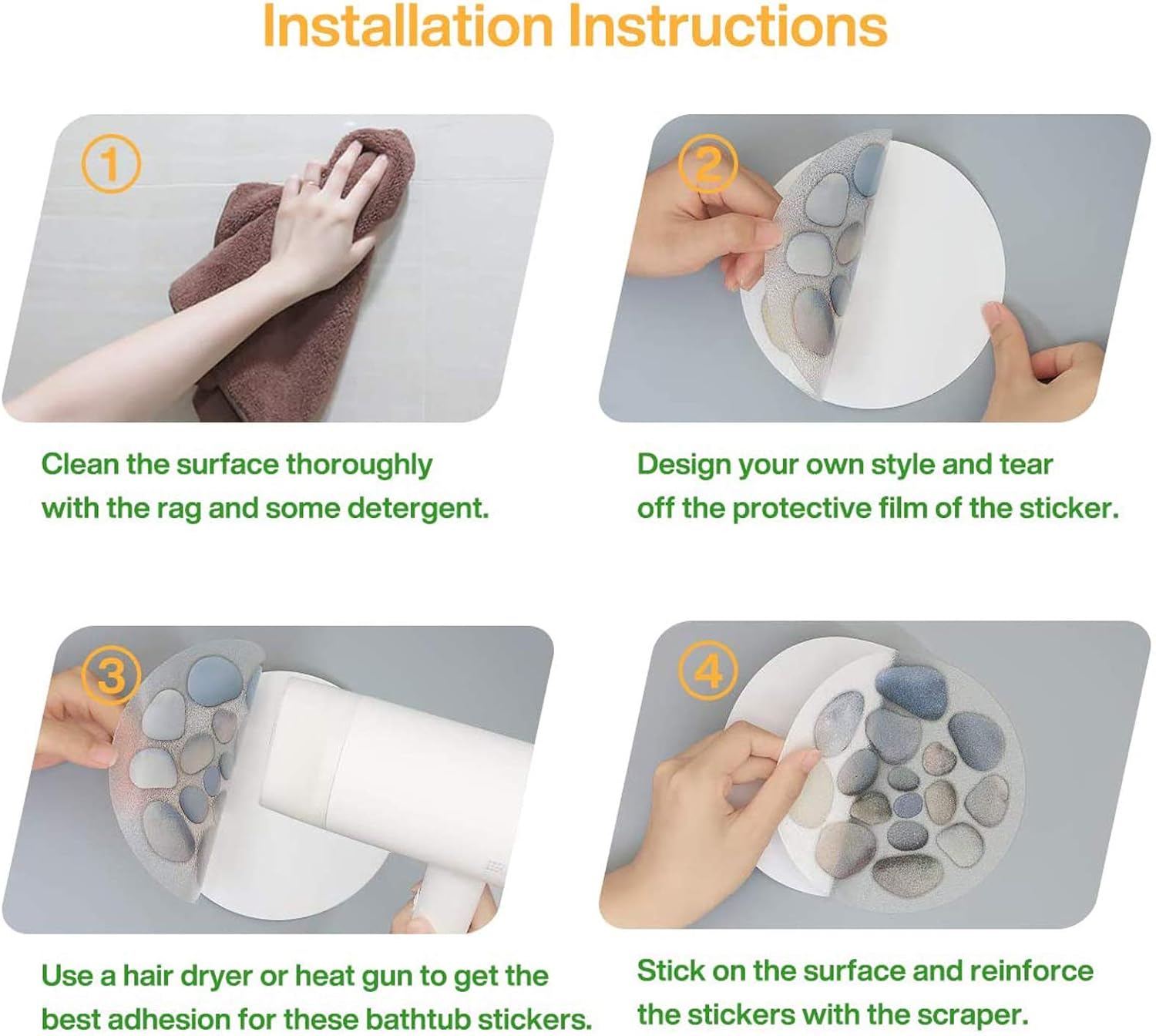 Installation Instructions

1

Clean the surface thoroughly with the rag and some detergent.

2

Design your own style and tear off the protective film of the sticker.

3

Use a hair dryer or heat gun to get the best adhesion for these bathtub stickers.

4

Stick on the surface and reinforce the stickers with the scraper.