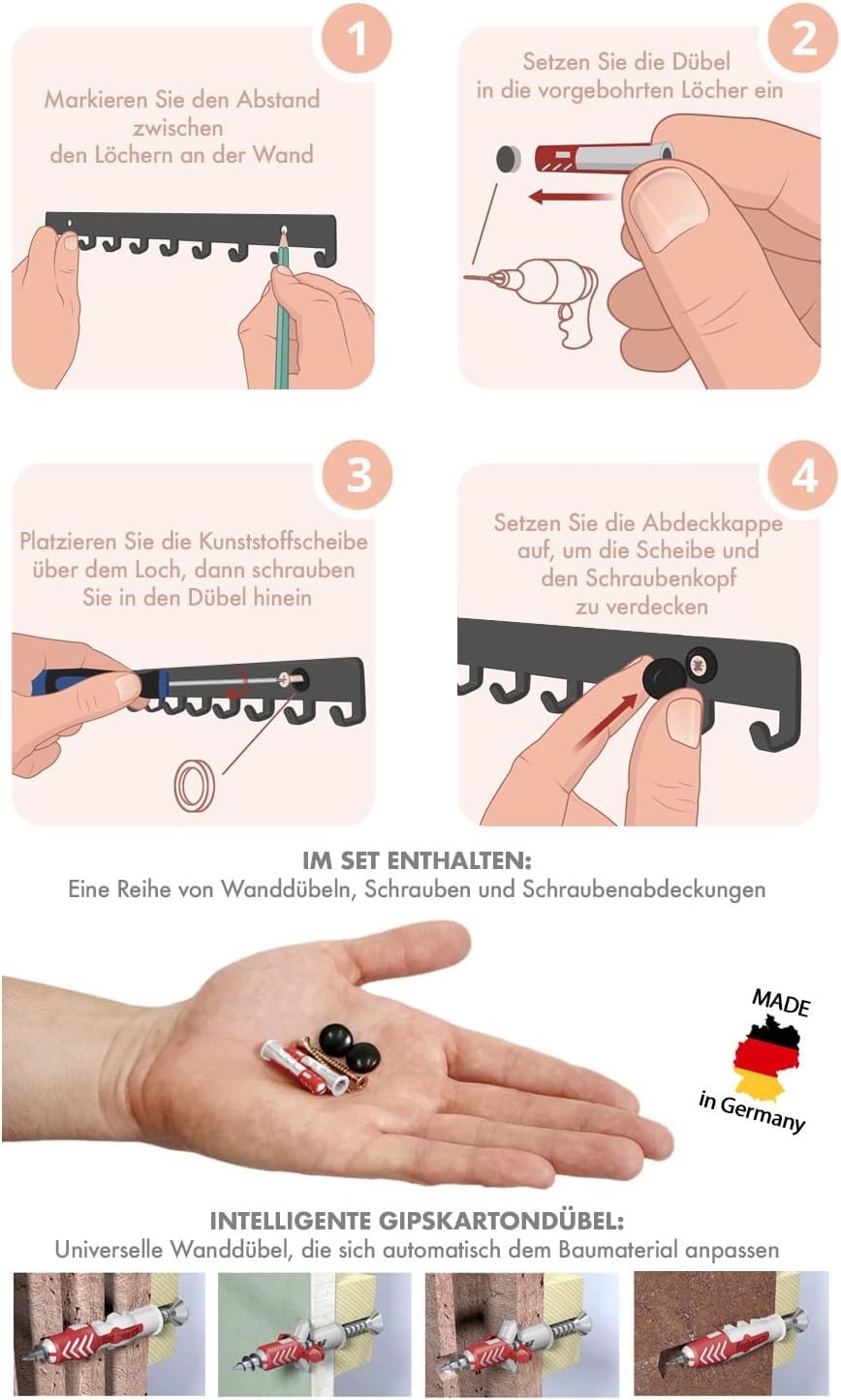 1

Markieren Sie den Abstand zwischen den Löchern an der Wand

2

Setzen Sie die Dübel in die vorgebohrten Löcher ein

3

Platzieren Sie die Kunststoffscheibe über dem Loch, dann schrauben Sie in den Dübel hinein

4

Setzen Sie die Abdeckkappe auf, um die Scheibe und den Schraubenkopf zu verdecken

IM SET ENTHALTEN:
Eine Reihe von Wanddübeln, Schrauben und Schraubenabdeckungen

MADE
in Germany

INTELLIGENTE GIPSKARTONDÜBEL:
Universelle Wanddübel, die sich automatisch dem Baumaterial anpassen