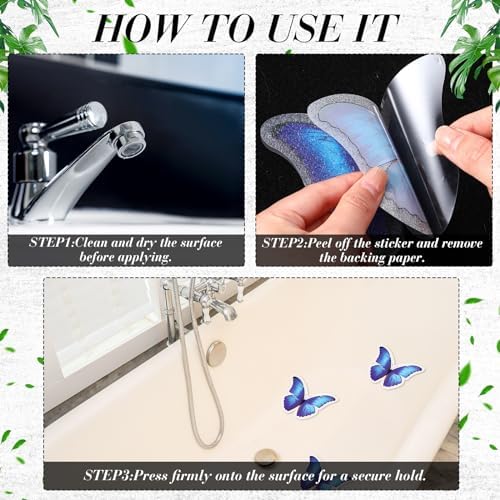 HOW TO USE IT

STEP1:Clean and dry the surface before applying.

STEP2:Peel off the sticker and remove the backing paper.

STEP3:Press firmly onto the surface for a secure hold.