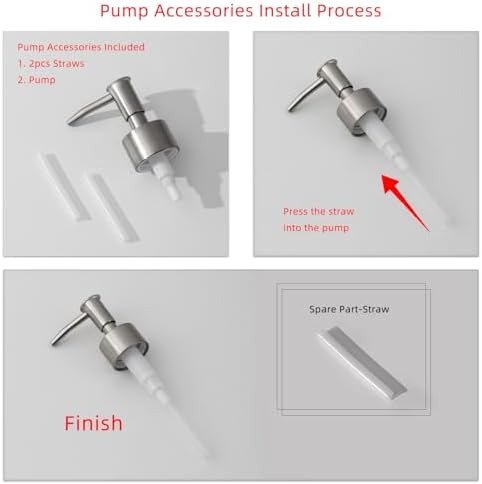 Pump Accessories Install Process

Pump Accessories Included
1. 2pcs Straws
2. Pump

Press the straw
into the pump

Finish

Spare Part-Straw