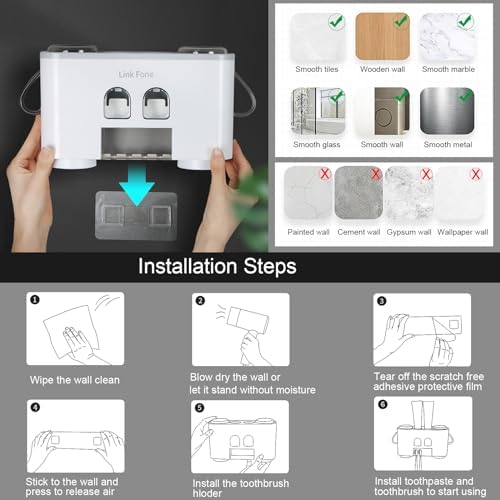 Link Fone

Smooth tiles
Wooden wall
Smooth marble
Smooth glass
Smooth wall
Smooth metal

Painted wall
Cement wall
Gypsum wall
Wallpaper wall

Installation Steps

1
Wipe the wall clean

2
Blow dry the wall or let it stand without moisture

3
Tear off the scratch free adhesive protective film

4
Stick to the wall and press to release air

5
Install the toothbrush hloder

6
Install toothpaste and toothbrush to start using